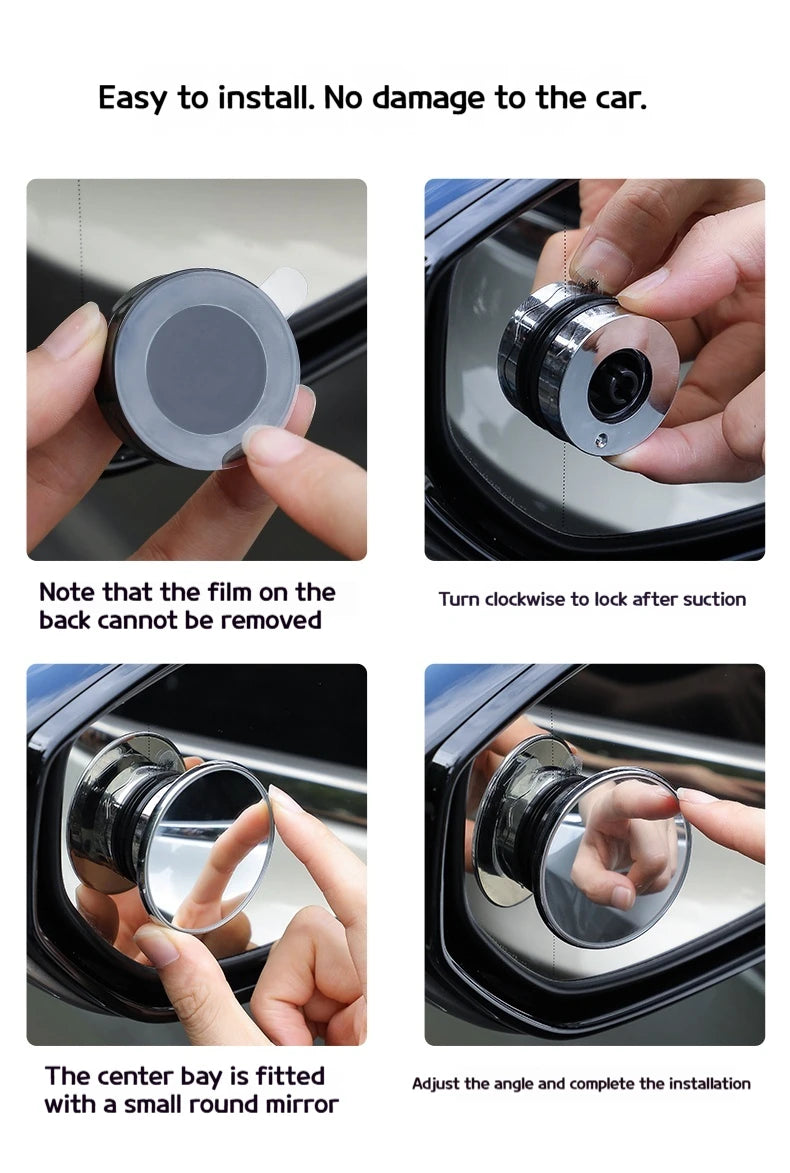 Easy to install. No damage to the car.

Note that the film on the back cannot be removed

Turn clockwise to lock after suction

The center bay is fitted with a small round mirror

Adjust the angle and complete the installation